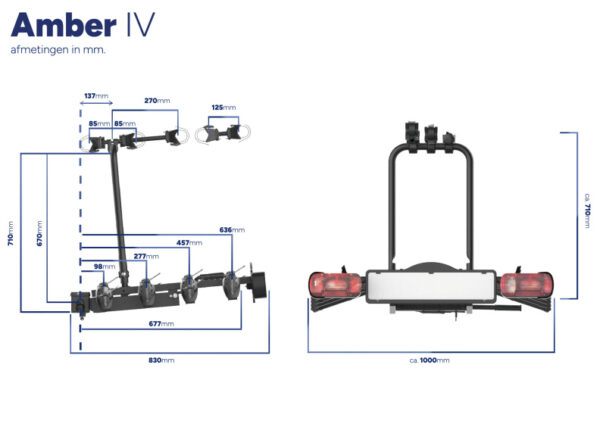 Amber IV
afmetingen in mm.

137mm
270mm
125mm
85mm 85mm
710mm
670mm
636mm
457mm
277mm
98mm
677mm
830mm

ca. 710mm
ca. 1000mm