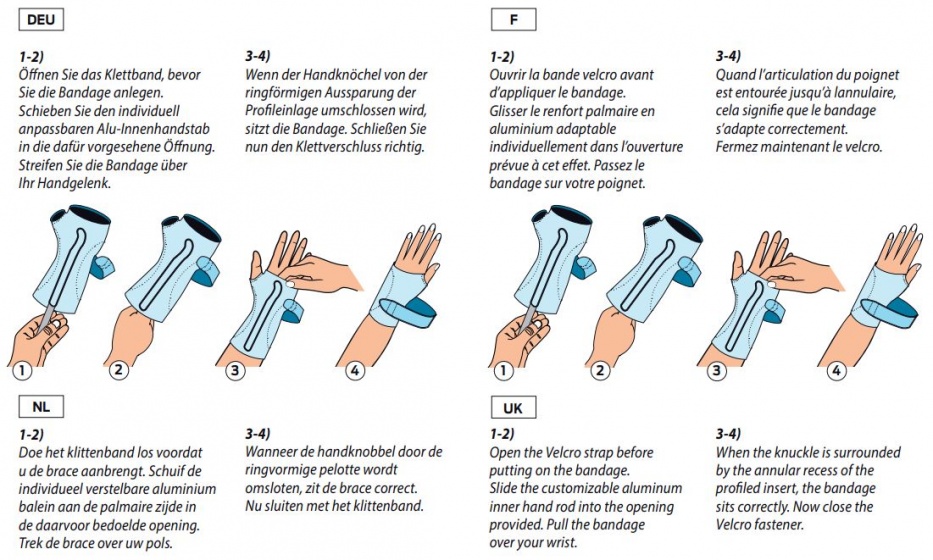 DEU

1-2)
Öffnen Sie das Klettband, bevor Sie die Bandage anlegen. Schieben Sie den individuell anpassbaren Alu-Innenhandstab in die dafür vorgesehene Öffnung. Streifen Sie die Bandage über Ihr Handgelenk.

3-4)
Wenn der Handknöchel von der ringförmigen Aussparung der Profileinlage umschlossen wird, sitzt die Bandage. Schließen Sie nun den Klettverschluss richtig.

1 2 3 4

F

1-2)
Ouvrir la bande velcro avant d'appliquer le bandage. Glisser le renfort palmaire en aluminium adaptable individuellement dans l'ouverture prévue à cet effet. Passez le bandage sur votre poignet.

3-4)
Quand l'articulation du poignet est entourée jusqu'à lannulaire, cela signifie que le bandage s'adapte correctement. Fermez maintenant le velcro.

1 2 3 4

NL

1-2)
Doe het klittenband los voordat u de brace aanbrengt. Schuif de individueel verstelbare aluminium balein aan de palmaire zijde in de daarvoor bedoelde opening. Trek de brace over uw pols.

3-4)
Wanneer de handknobbel door de ringvormige pelotte wordt omsloten, zit de brace correct. Nu sluiten met het klittenband.

UK

1-2)
Open the Velcro strap before putting on the bandage. Slide the customizable aluminum inner hand rod into the opening provided. Pull the bandage over your wrist.

3-4)
When the knuckle is surrounded by the annular recess of the profiled insert, the bandage sits correctly. Now close the Velcro fastener.