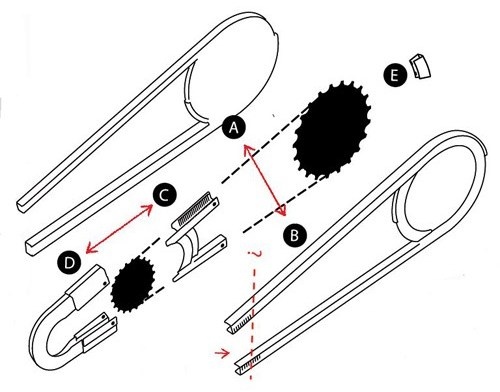 E
A
C
B
D
?