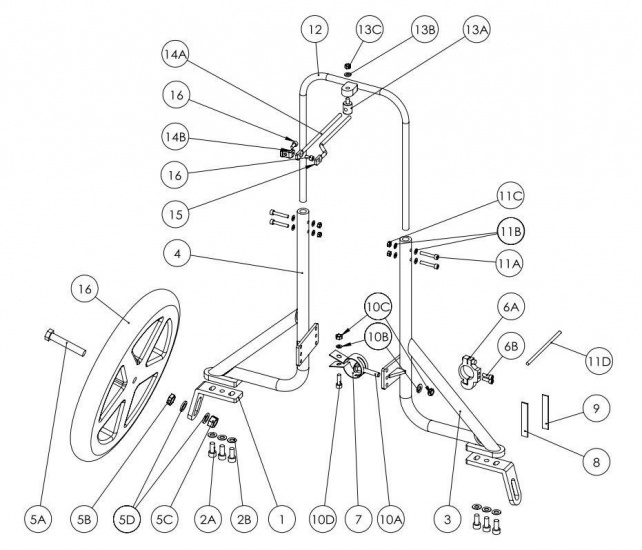 12
13C
13B
13A
14A
16
14B
16
15
11C
11B
11A
4
16
10C
10B
6A
6B
11D
9
8
5A
5B
5D
5C
2A
2B
1
10D
7
10A
3