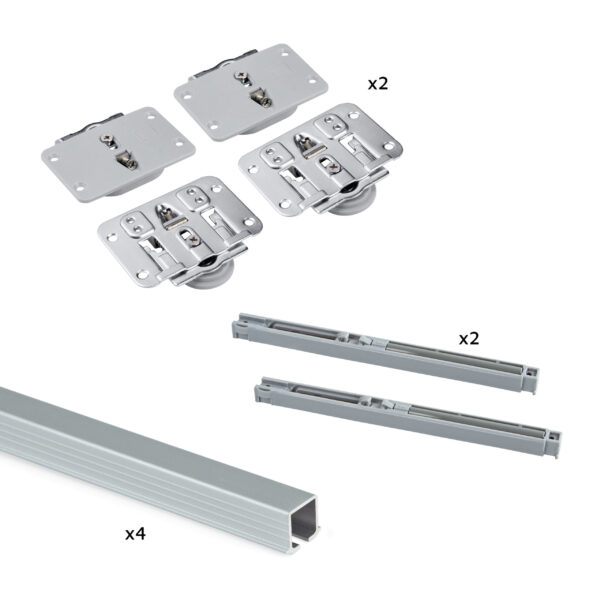 x2

x2

x4