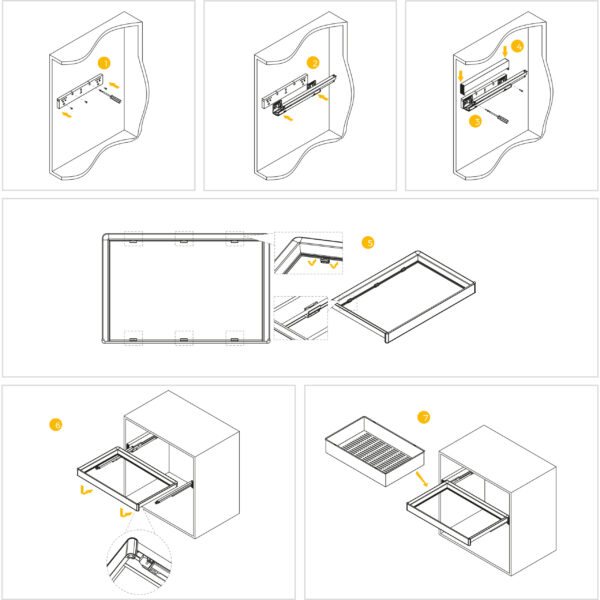 1

2

4

3

5

6

7