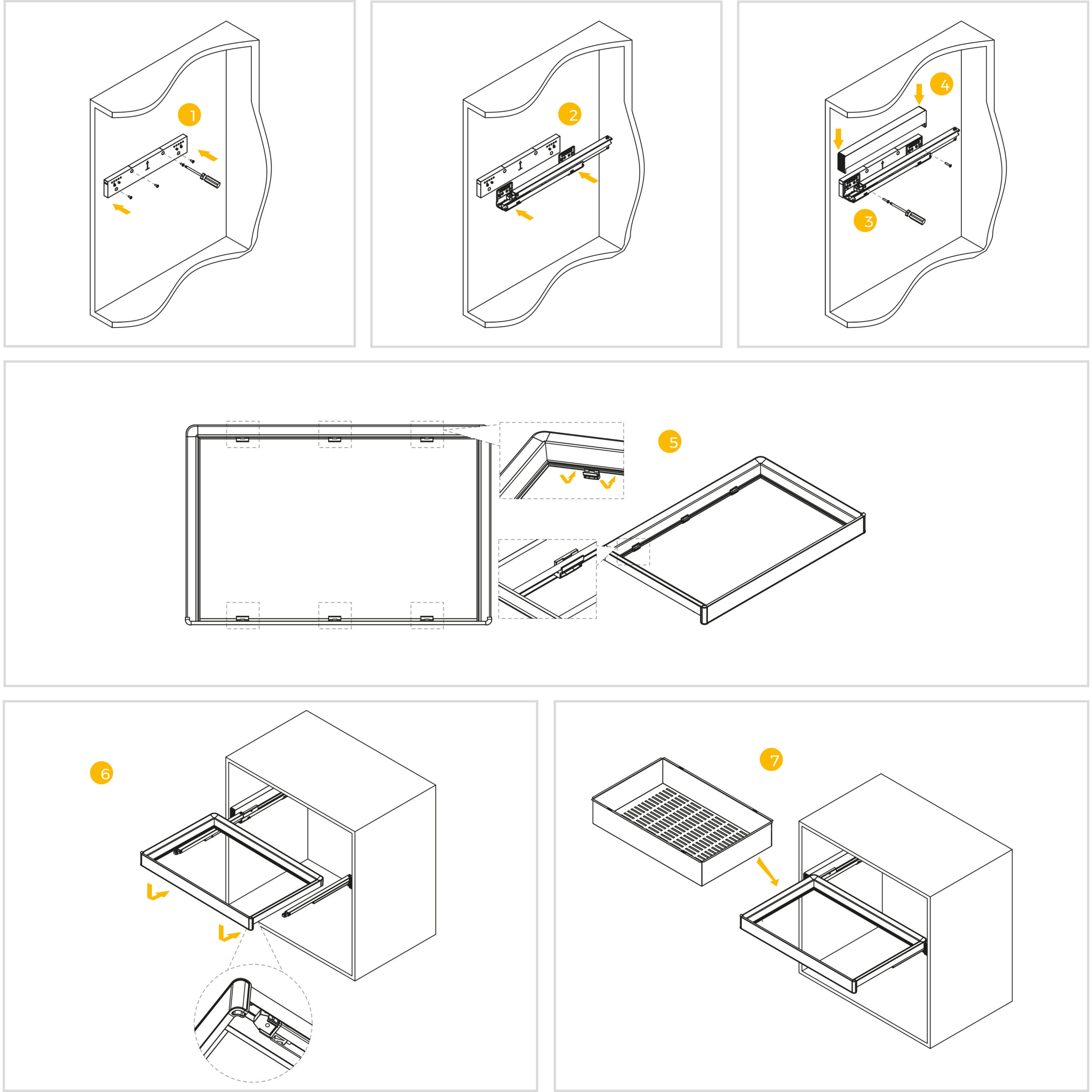 1

2

4

3

5

6

7