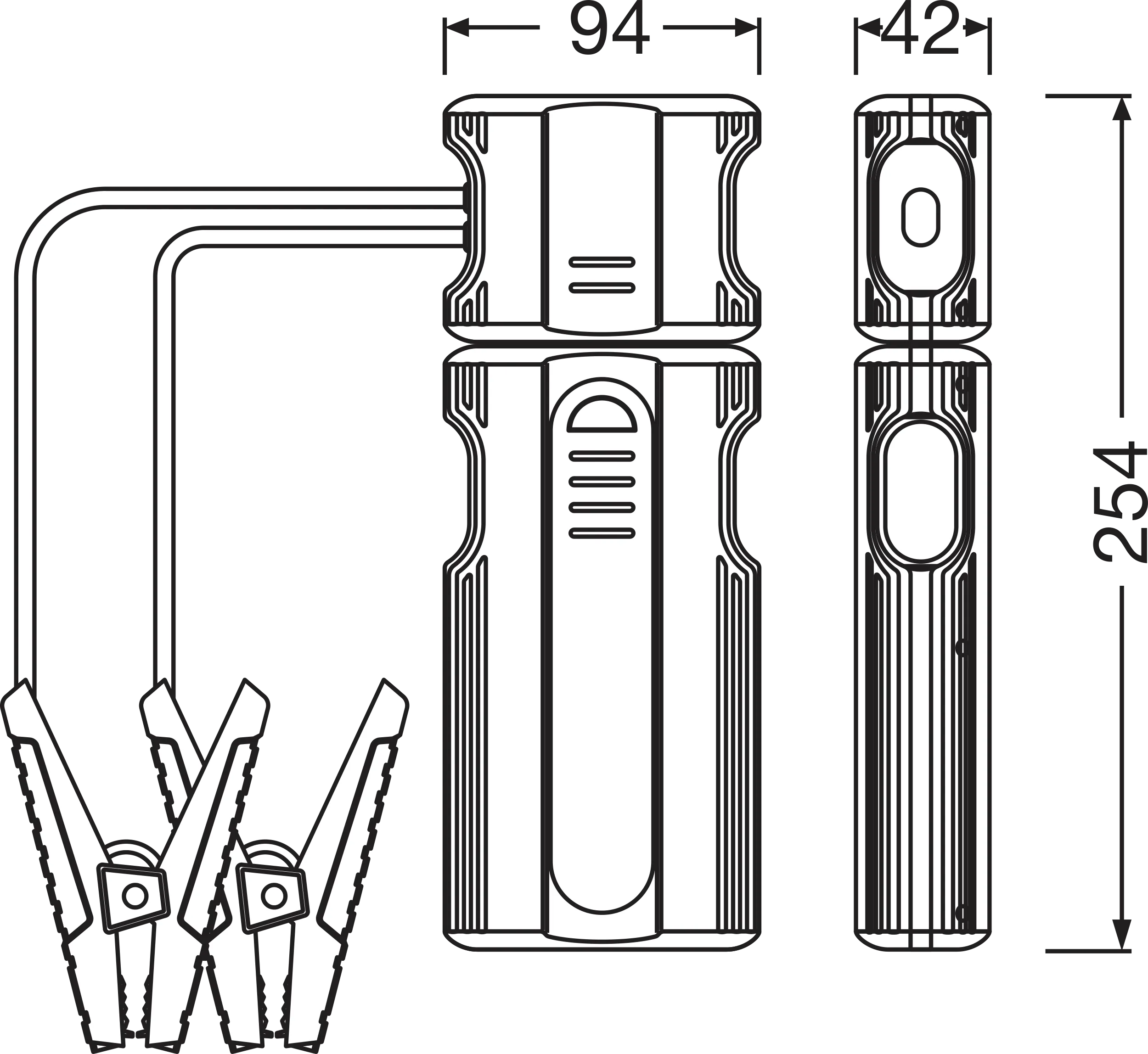 94
42
254