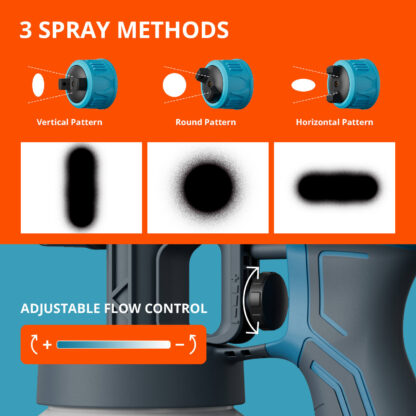 3 SPRAY METHODS

Vertical Pattern

Round Pattern

Horizontal Pattern

ADJUSTABLE FLOW CONTROL

+ −