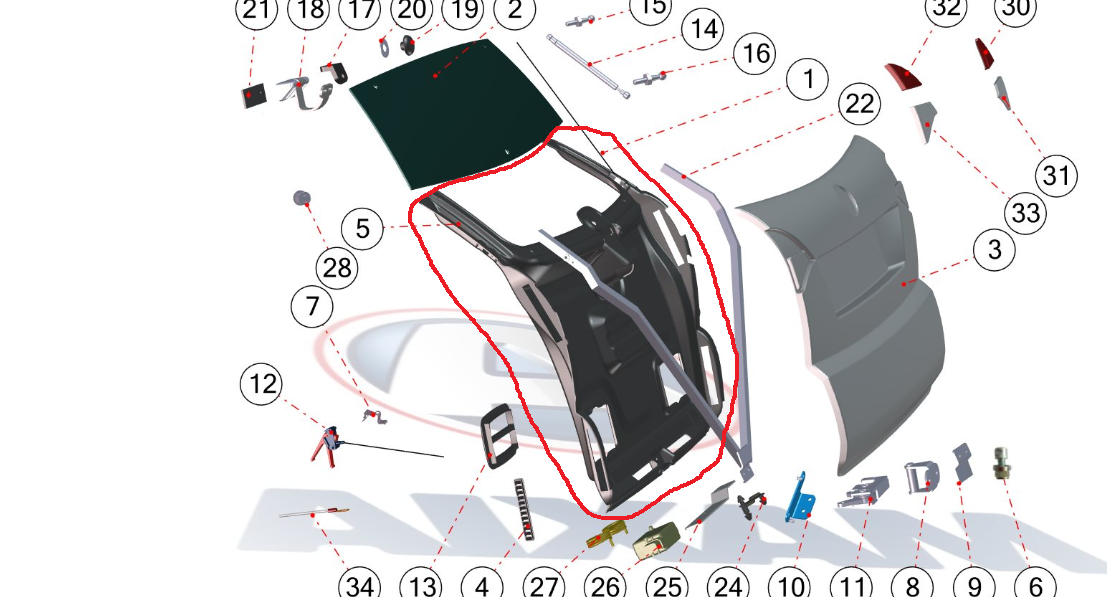 21 18 17 20 19 2
15
14
16
1
22
32 30
31
33
3
5
28
7
12
34 13 4 27 26 25 24 10 11 8 9 6