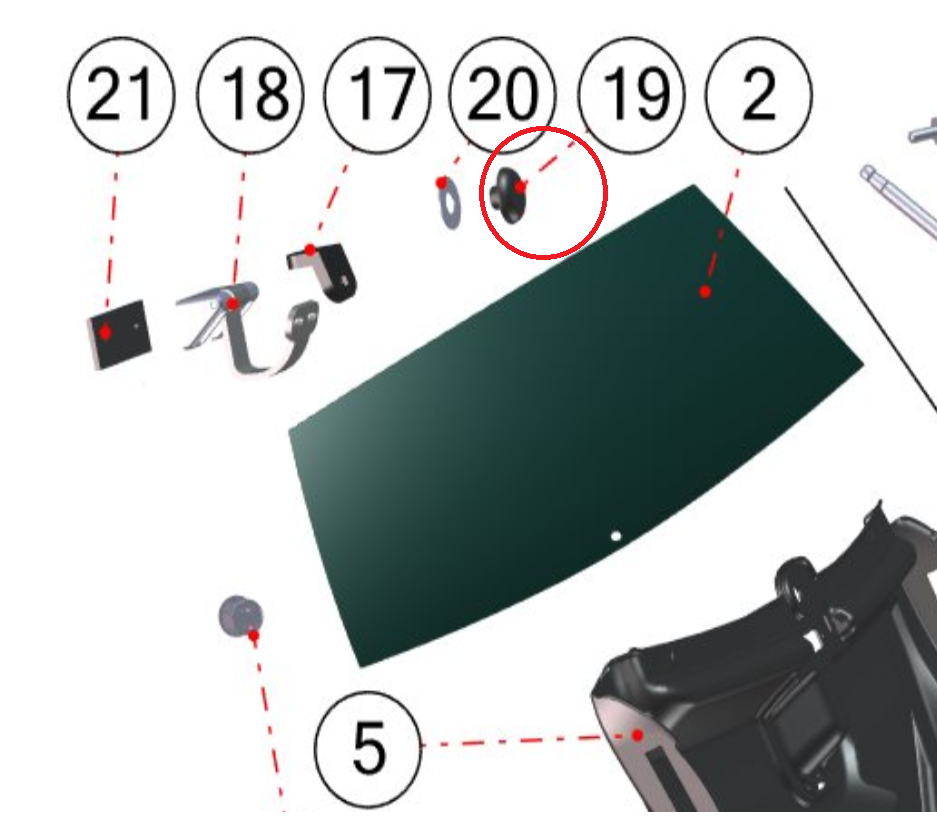 21
18
17
20
19
2
5