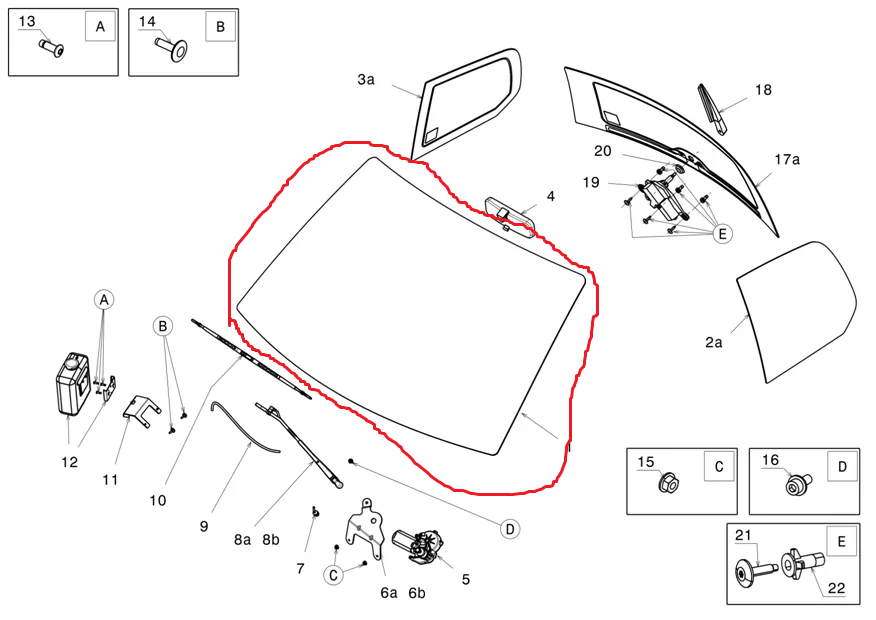 13 A
14 B
3a
18
20
17a
19
4
E
2a
A
B
12
11
10
9
8a 8b
7
C
6a 6b
5
D
15 C
16 D
21 E
22