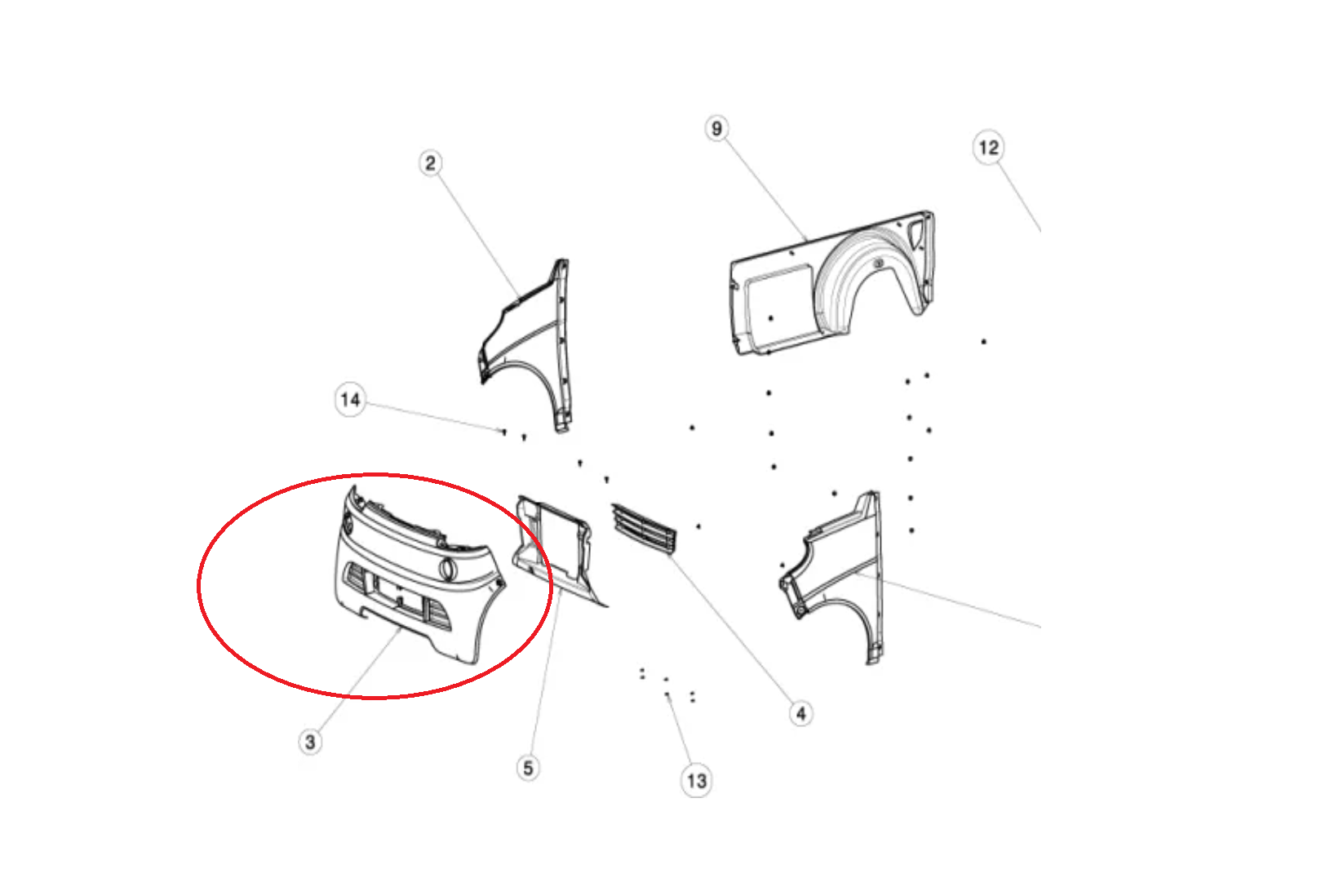 9
12
2
14
3
5
13
4