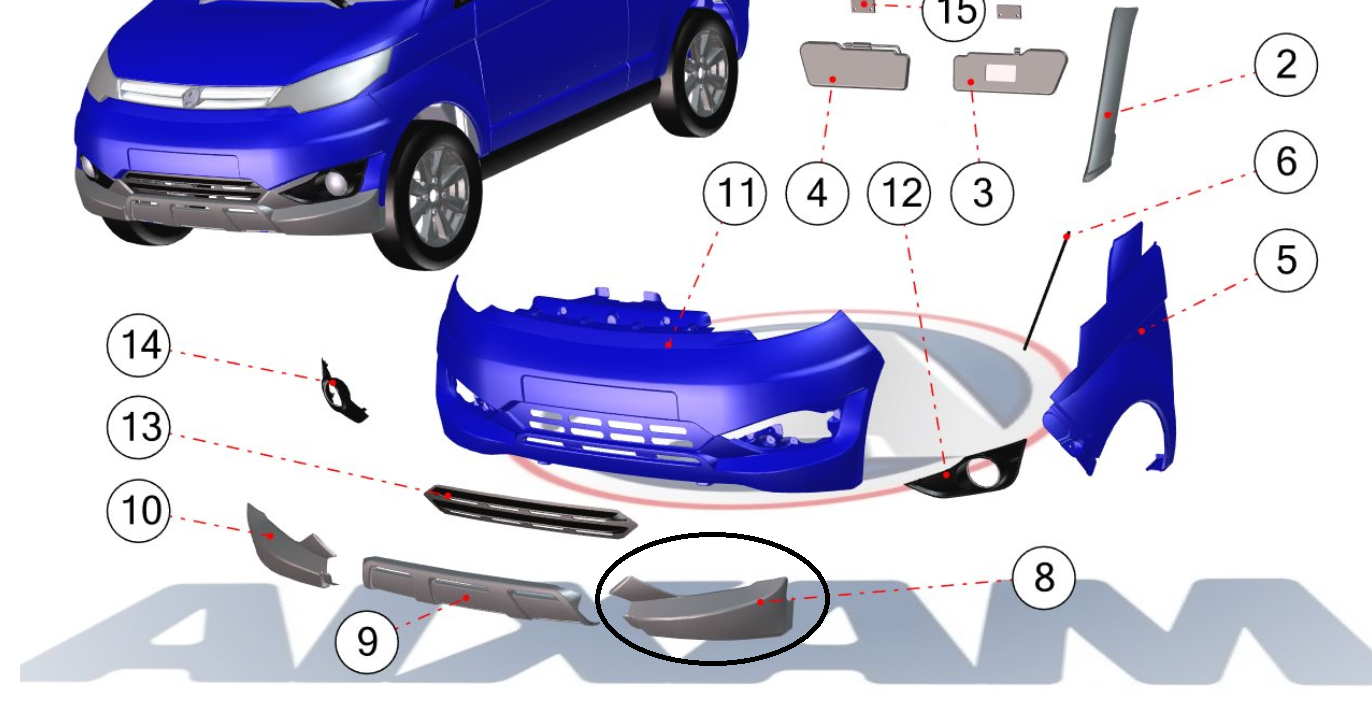 15
2
4
3
6
11
12
5
14
13
10
8
9
AIXAM