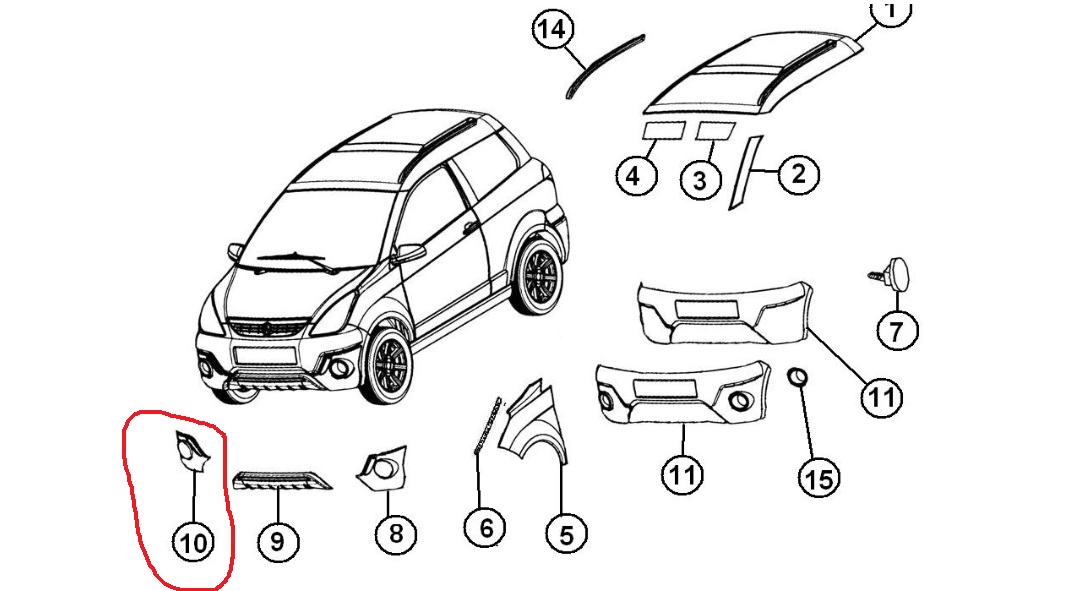 14
1
4
3
2
7
11
11
15
10
9
8
6
5