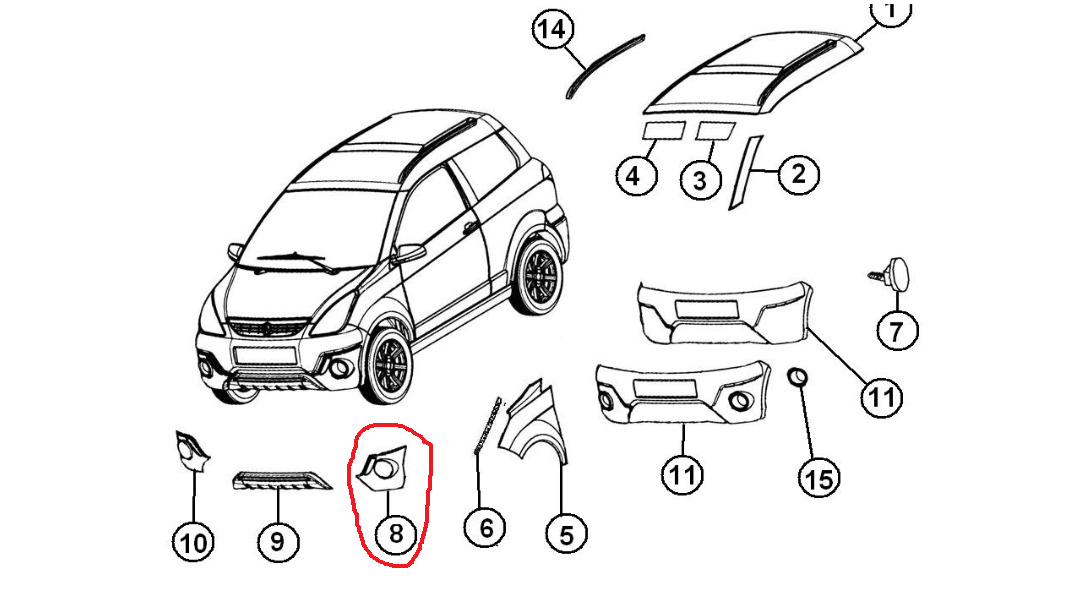 14
1
4
3
2
7
11
11
15
10
9
8
6
5