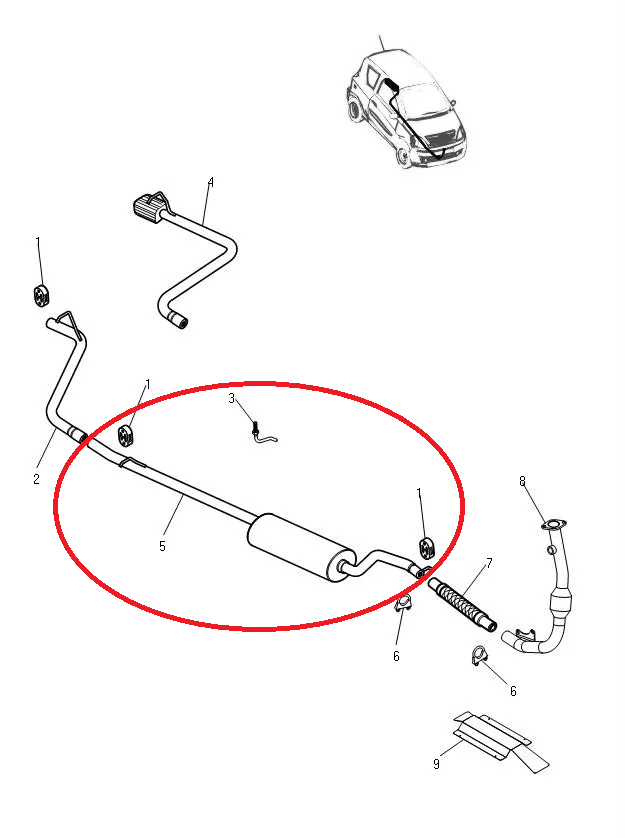 4
1
1
3
2
5
1
8
7
6
6
9